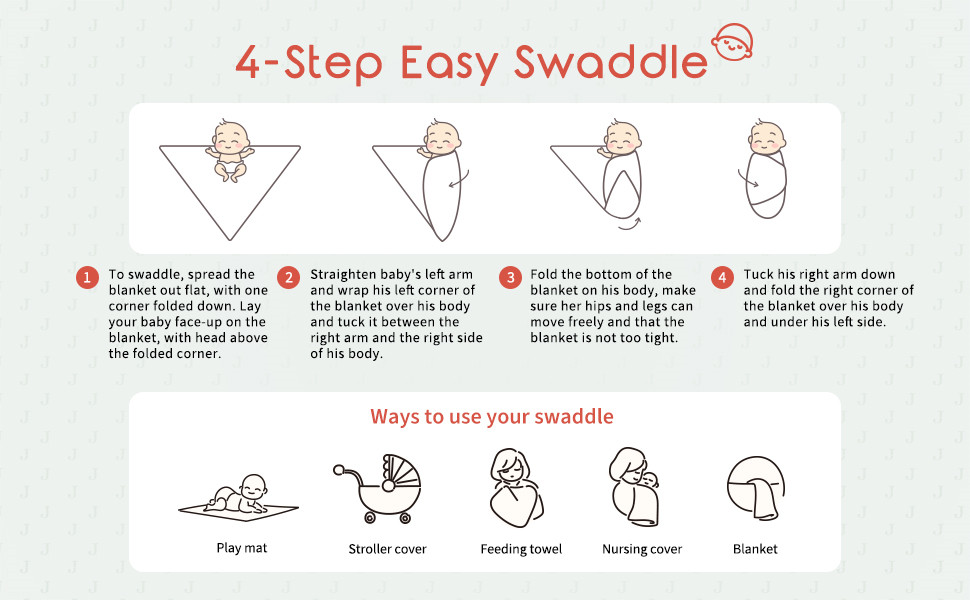 4-Step Easy Swaddle

1 To swaddle, spread the blanket out flat, with one corner folded down. Lay your baby face-up on the blanket, with head above the folded corner.

2 Straighten baby's left arm and wrap his left corner of the blanket over his body and tuck it between the right arm and the right side of his body.

3 Fold the bottom of the blanket on his body, make sure her hips and legs can move freely and that the blanket is not too tight.

4 Tuck his right arm down and fold the right corner of the blanket over his body and under his left side.

Ways to use your swaddle

Play mat

Stroller cover

Feeding towel

Nursing cover

Blanket