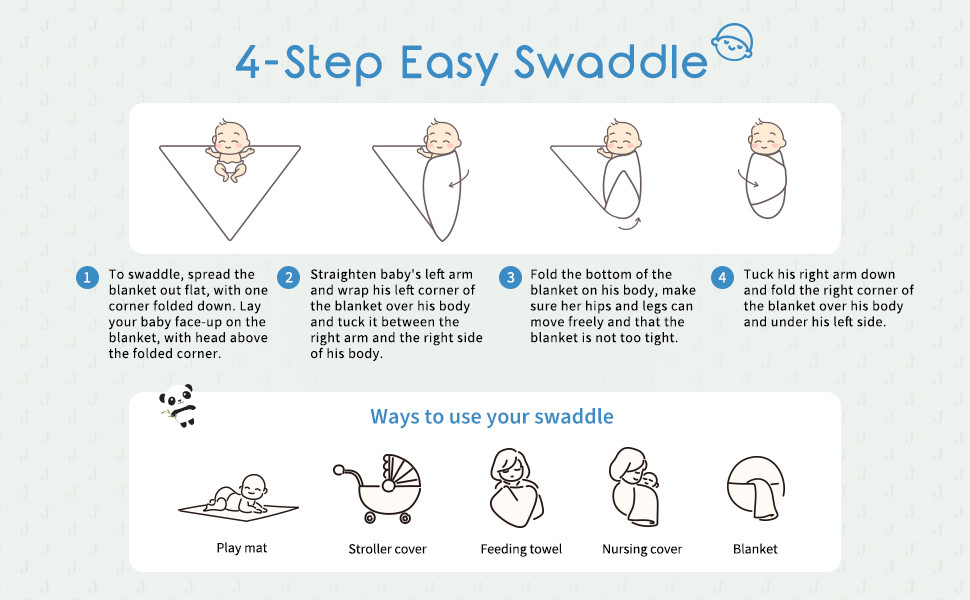 4-Step Easy Swaddle

1 To swaddle, spread the blanket out flat, with one corner folded down. Lay your baby face-up on the blanket, with head above the folded corner.

2 Straighten baby's left arm and wrap his left corner of the blanket over his body and tuck it between the right arm and the right side of his body.

3 Fold the bottom of the blanket on his body, make sure her hips and legs can move freely and that the blanket is not too tight.

4 Tuck his right arm down and fold the right corner of the blanket over his body and under his left side.

Ways to use your swaddle

Play mat

Stroller cover

Feeding towel

Nursing cover

Blanket