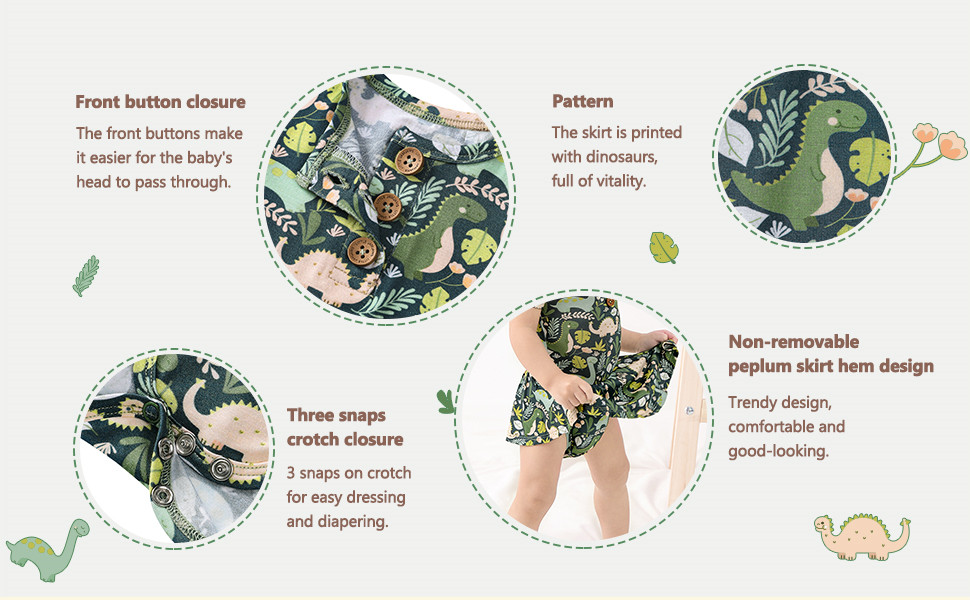 Front button closure
The front buttons make it easier for the baby's head to pass through.

Pattern
The skirt is printed with dinosaurs, full of vitality.

Three snaps crotch closure
3 snaps on crotch for easy dressing and diapering.

Non-removable peplum skirt hem design
Trendy design, comfortable and good-looking.